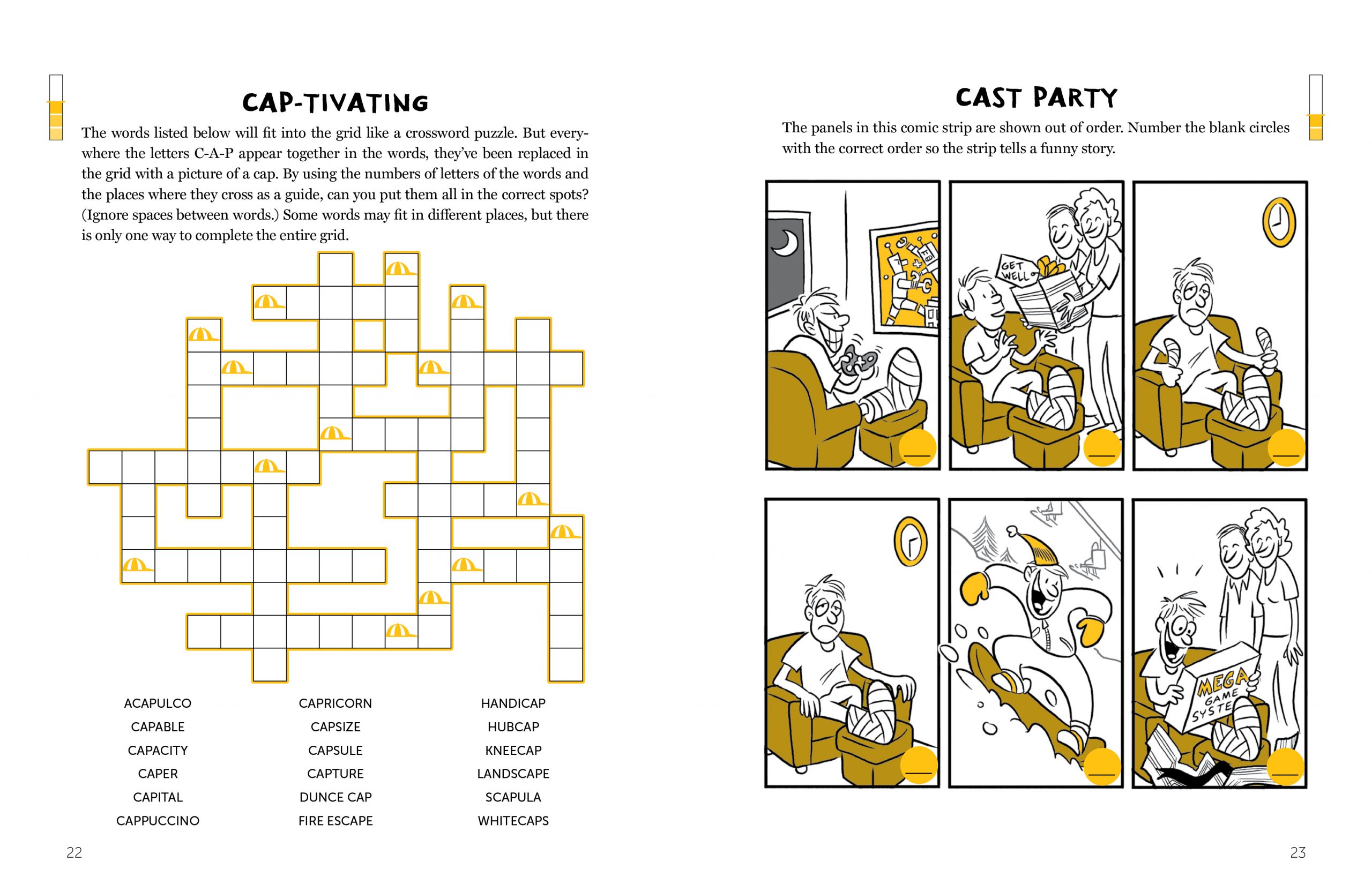 CAP-TIVATING

The words listed below will fit into the grid like a crossword puzzle. But everywhere the letters C-A-P appear together in the words, they've been replaced in the grid with a picture of a cap. By using the numbers of letters of the words and the places where they cross as a guide, can you put them all in the correct spots? (Ignore spaces between words.) Some words may fit in different places, but there is only one way to complete the entire grid.

ACAPULCO
CAPABLE
CAPACITY
CAPER
CAPITAL
CAPPUCCINO

CAPRICORN
CAPSIZE
CAPSULE
CAPTURE
DUNCE CAP
FIRE ESCAPE

HANDICAP
HUBCAP
KNEECAP
LANDSCAPE
SCAPULA
WHITECAPS

22

CAST PARTY

The panels in this comic strip are shown out of order. Number the blank circles with the correct order so the strip tells a funny story.

GET WELL

MEGA GAME SYSTE

23